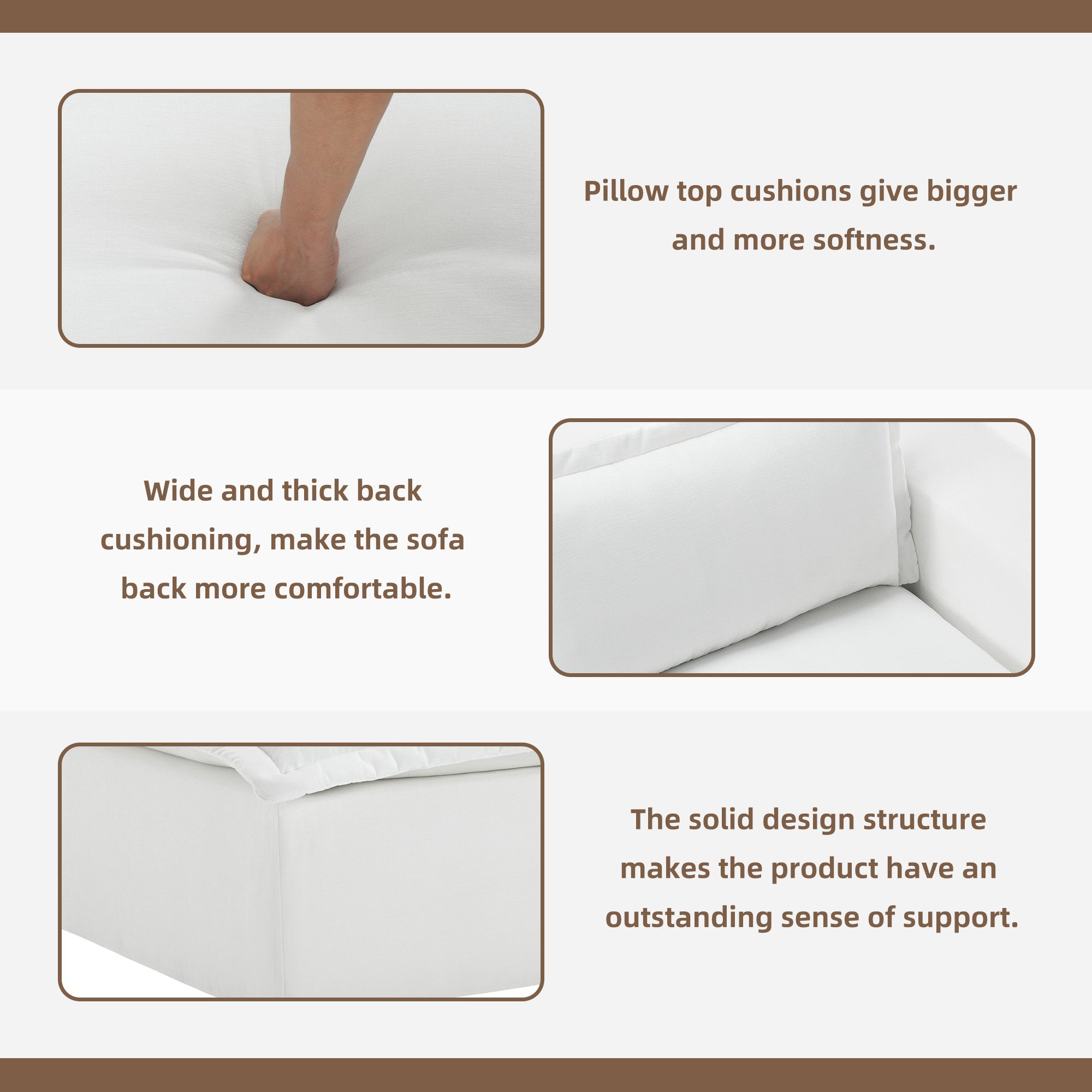 Pillow top cushions give bigger and more softness.

Wide and thick back cushioning, make the sofa back more comfortable.

The solid design structure makes the product have an outstanding sense of support.