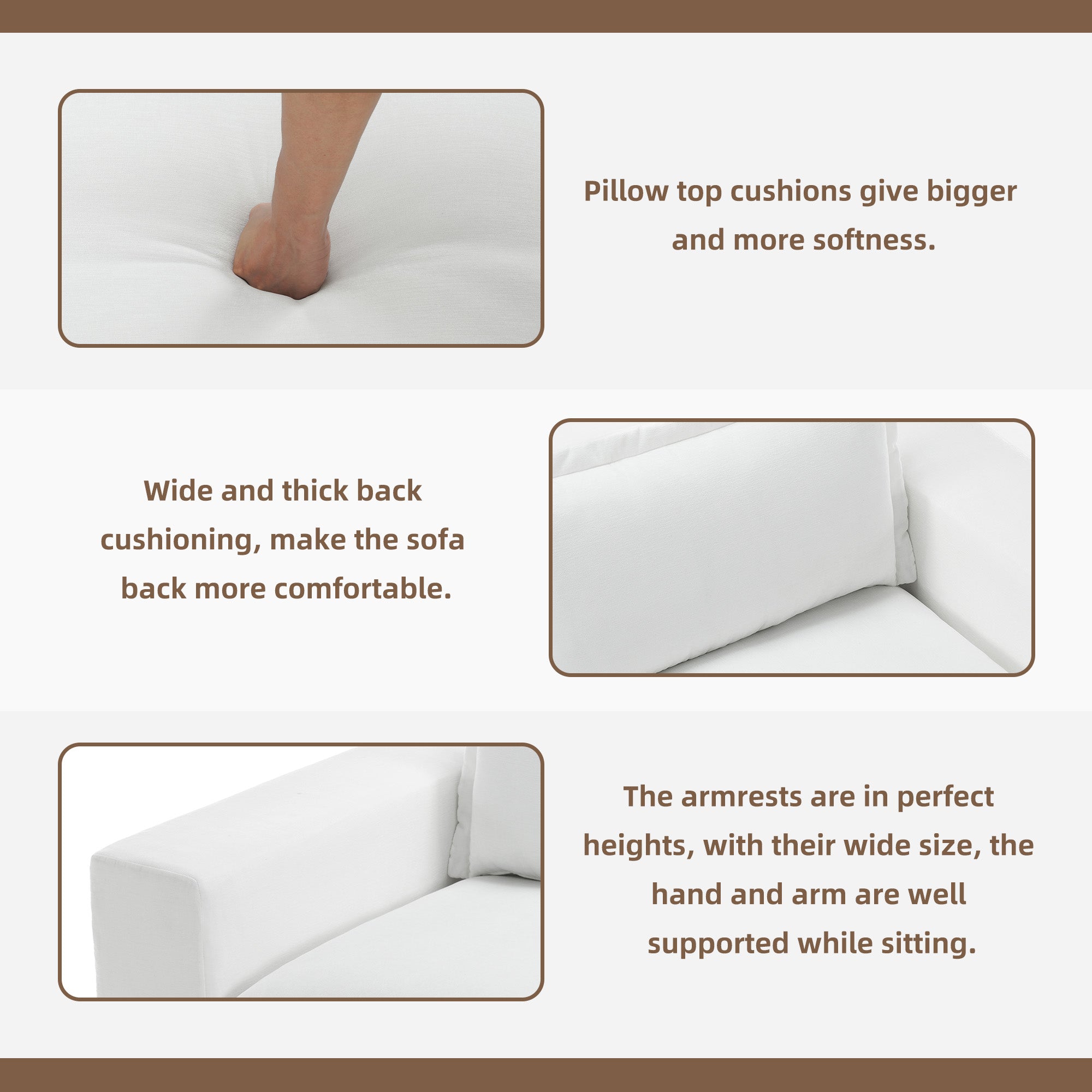 Pillow top cushions give bigger and more softness.

Wide and thick back cushioning, make the sofa back more comfortable.

The armrests are in perfect heights, with their wide size, the hand and arm are well supported while sitting.